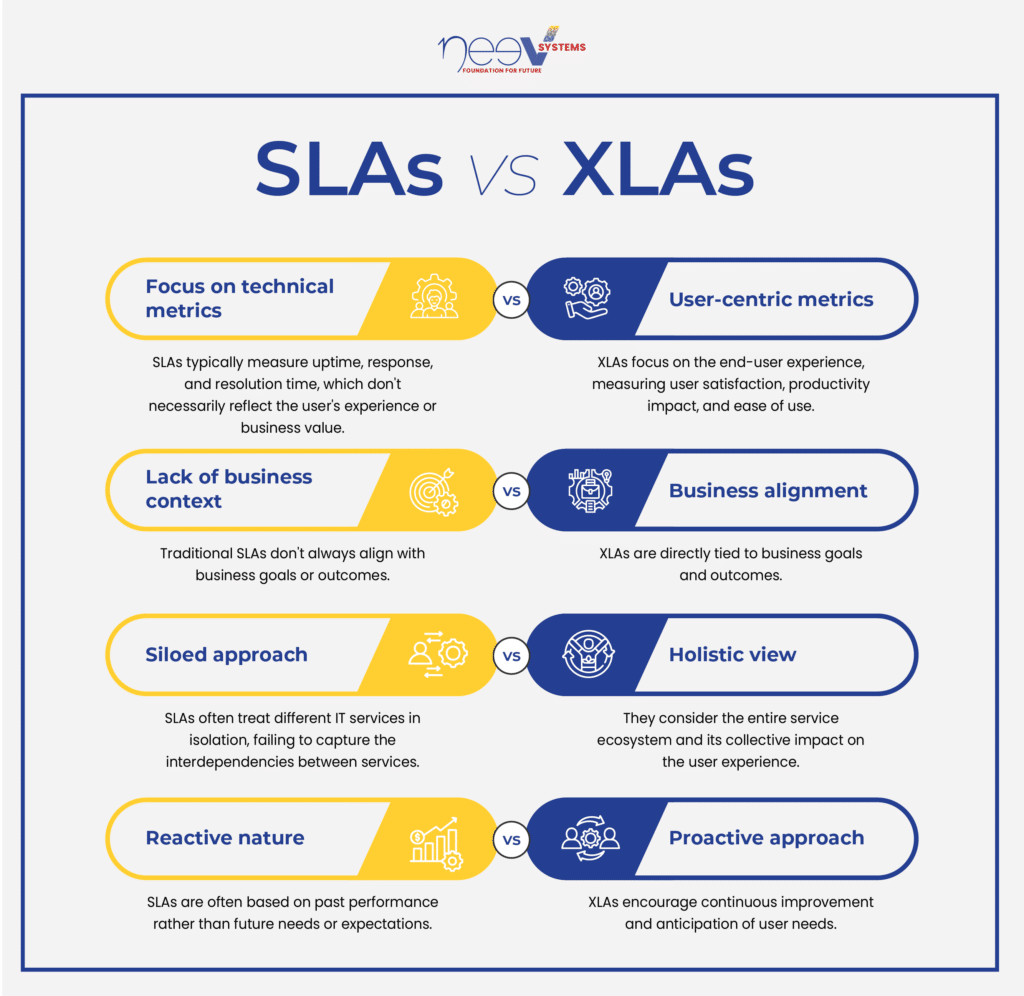 neeV SYSTEMS
FOUNDATION FOR FUTURE

SLAs VS XLAs

Focus on technical metrics

VS

User-centric metrics

SLAs typically measure uptime, response, and resolution time, which don't necessarily reflect the user's experience or business value.

XLAs focus on the end-user experience, measuring user satisfaction, productivity impact, and ease of use.

Lack of business context

VS

Business alignment

Traditional SLAs don't always align with business goals or outcomes.

XLAs are directly tied to business goals and outcomes.

Siloed approach

VS

Holistic view

SLAs often treat different IT services in isolation, failing to capture the interdependencies between services.

They consider the entire service ecosystem and its collective impact on the user experience.

Reactive nature

VS

Proactive approach

SLAs are often based on past performance rather than future needs or expectations.

XLAs encourage continuous improvement and anticipation of user needs.